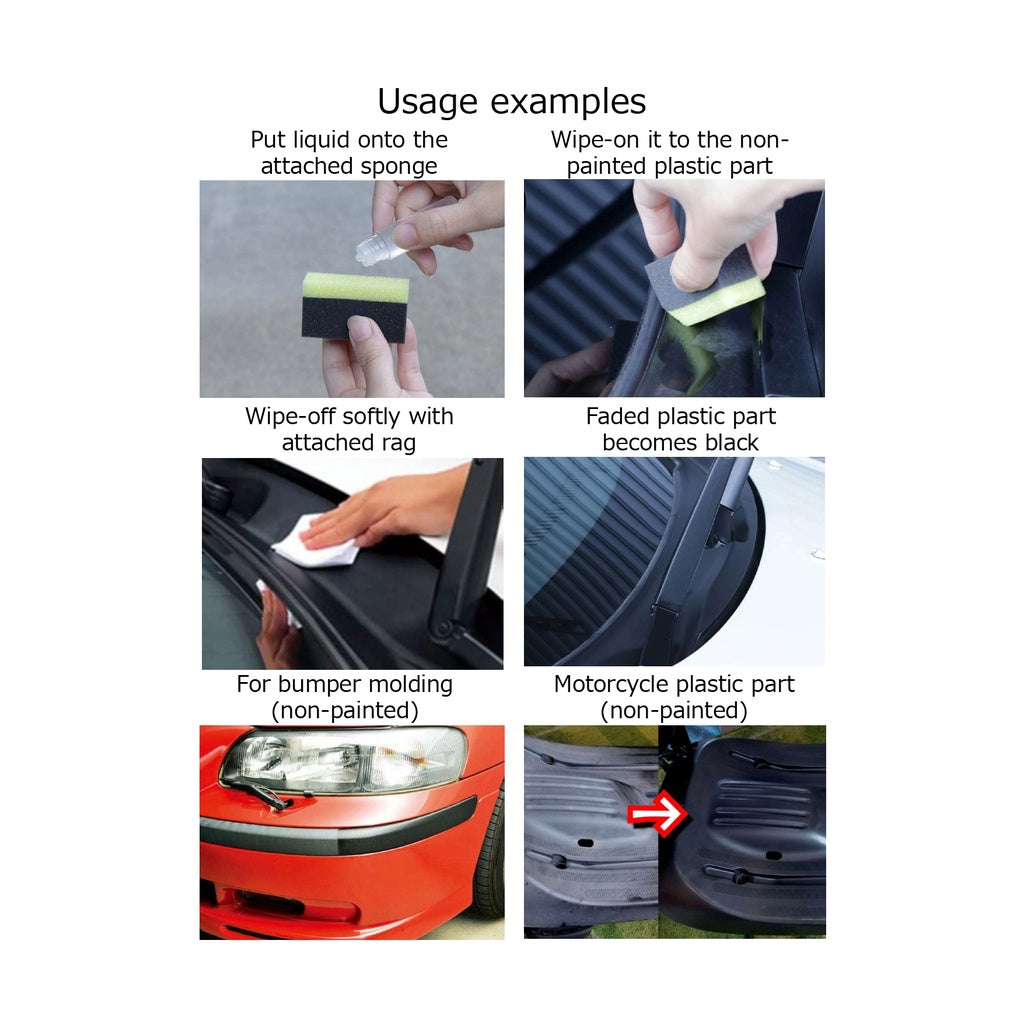 Usage examples

Put liquid onto the attached sponge

Wipe-on it to the non-painted plastic part

Wipe-off softly with attached rag

Faded plastic part becomes black

For bumper molding (non-painted)

Motorcycle plastic part (non-painted)