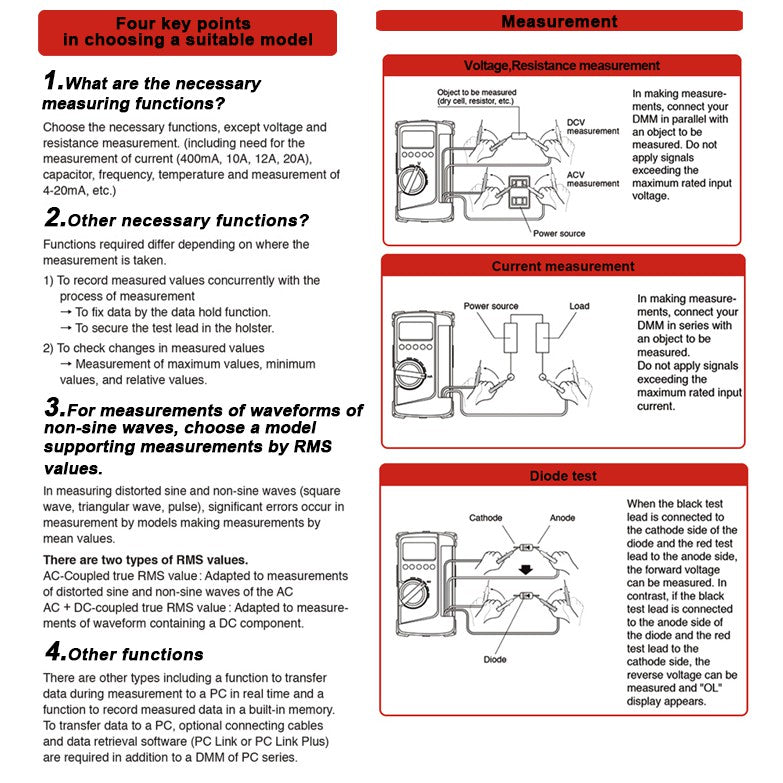 Four key points in choosing a suitable model

1.What are the necessary measuring functions?

Choose the necessary functions, except voltage and resistance measurement. (including need for the measurement of current (400mA, 10A, 12A, 20A), capacitor, frequency, temperature and measurement of 4-20mA, etc.)

2.Other necessary functions?

Functions required differ depending on where the measurement is taken.

1) To record measured values concurrently with the process of measurement
→ To fix data by the data hold function.
→ To secure the test lead in the holster.

2) To check changes in measured values
→ Measurement of maximum values, minimum values, and relative values.

3.For measurements of waveforms of non-sine waves, choose a model supporting measurements by RMS values.

In measuring distorted sine and non-sine waves (square wave, triangular wave, pulse), significant errors occur in measurement by models making measurements by mean values.

There are two types of RMS values.
AC-Coupled true RMS value : Adapted to measurements of distorted sine and non-sine waves of the AC
AC + DC-coupled true RMS value : Adapted to measurements of waveform containing a DC component.

4.Other functions

There are other types including a function to transfer data during measurement to a PC in real time and a function to record measured data in a built-in memory. To transfer data to a PC, optional connecting cables and data retrieval software (PC Link or PC Link Plus) are required in addition to a DMM of PC series.

Measurement

Voltage,Resistance measurement

Object to be measured (dry cell, resistor, etc.)
DCV measurement
ACV measurement
Power source

In making measurements, connect your DMM in parallel with an object to be measured. Do not apply signals exceeding the maximum rated input voltage.

Current measurement

Power source
Load

In making measurements, connect your DMM in series with an object to be measured.
Do not apply signals exceeding the maximum rated input current.

Diode test

Cathode
Anode
Diode

When the black test lead is connected to the cathode side of the diode and the red test lead to the anode side, the forward voltage can be measured. In contrast, if the black test lead is connected to the anode side of the diode and the red test lead to the cathode side, the reverse voltage can be measured and "OL" display appears.